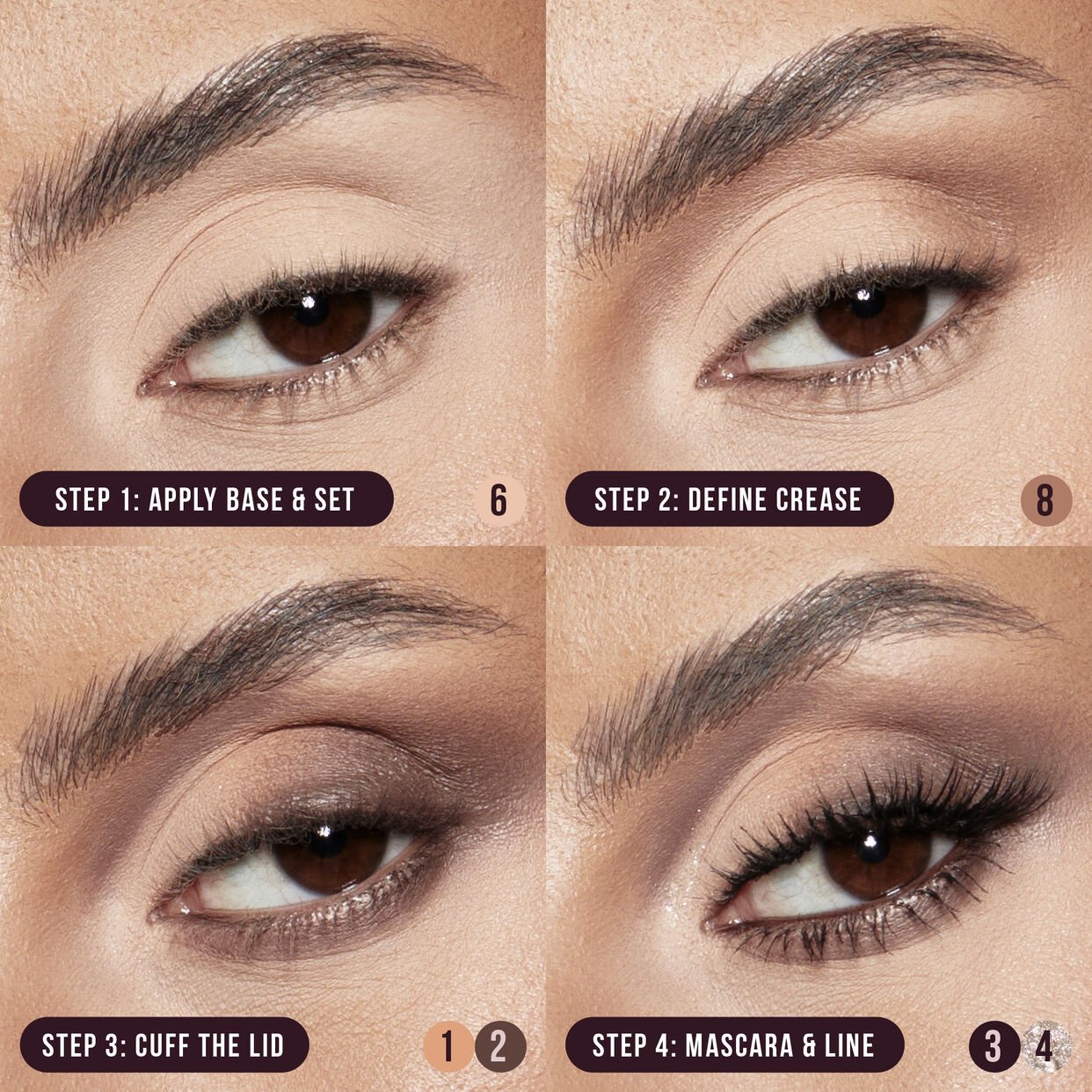 STEP 1: APPLY BASE & SET
6

STEP 2: DEFINE CREASE
8

STEP 3: CUFF THE LID
1 2

STEP 4: MASCARA & LINE
3 4